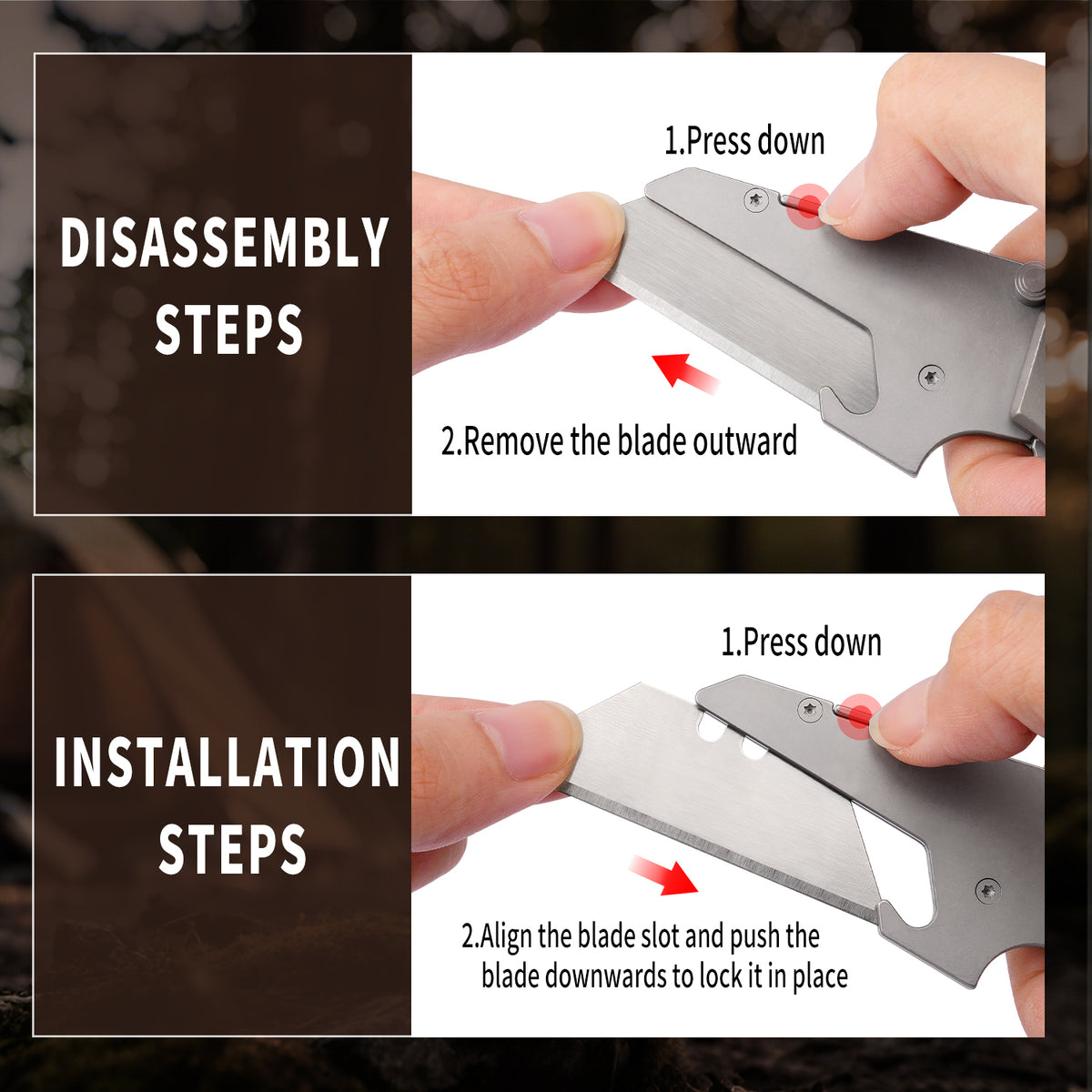 DISASSEMBLY STEPS

1.Press down

2.Remove the blade outward

INSTALLATION STEPS

1.Press down

2.Align the blade slot and push the blade downwards to lock it in place